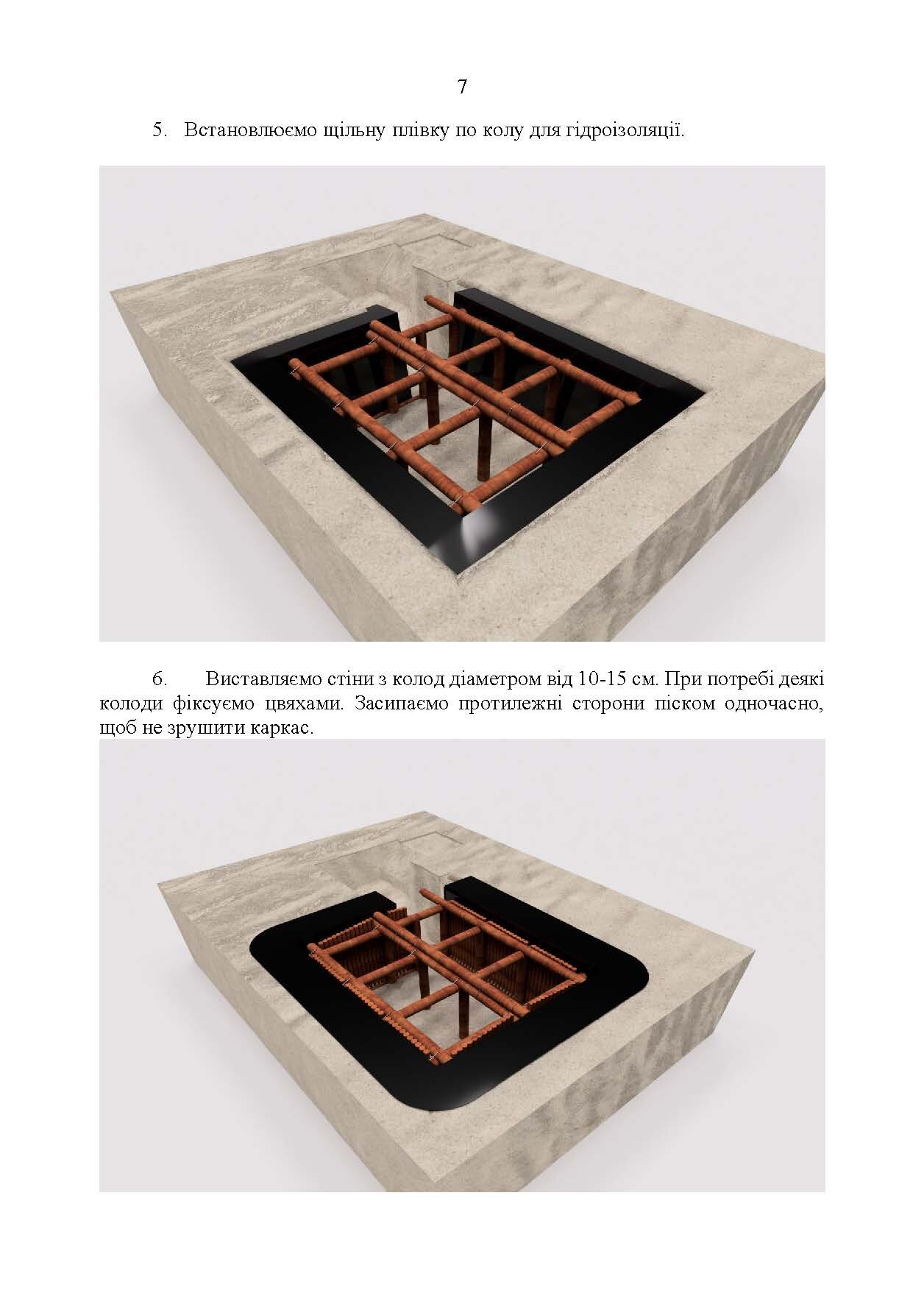 7

5. Встановлюємо щільну плівку по колу для гідроізоляції.

6. Виставляємо стіни з колод діаметром від 10-15 см. При потребі деякі колоди фіксуємо цвяхами. Засипаємо протилежні сторони піском одночасно, щоб не зрушити каркас.