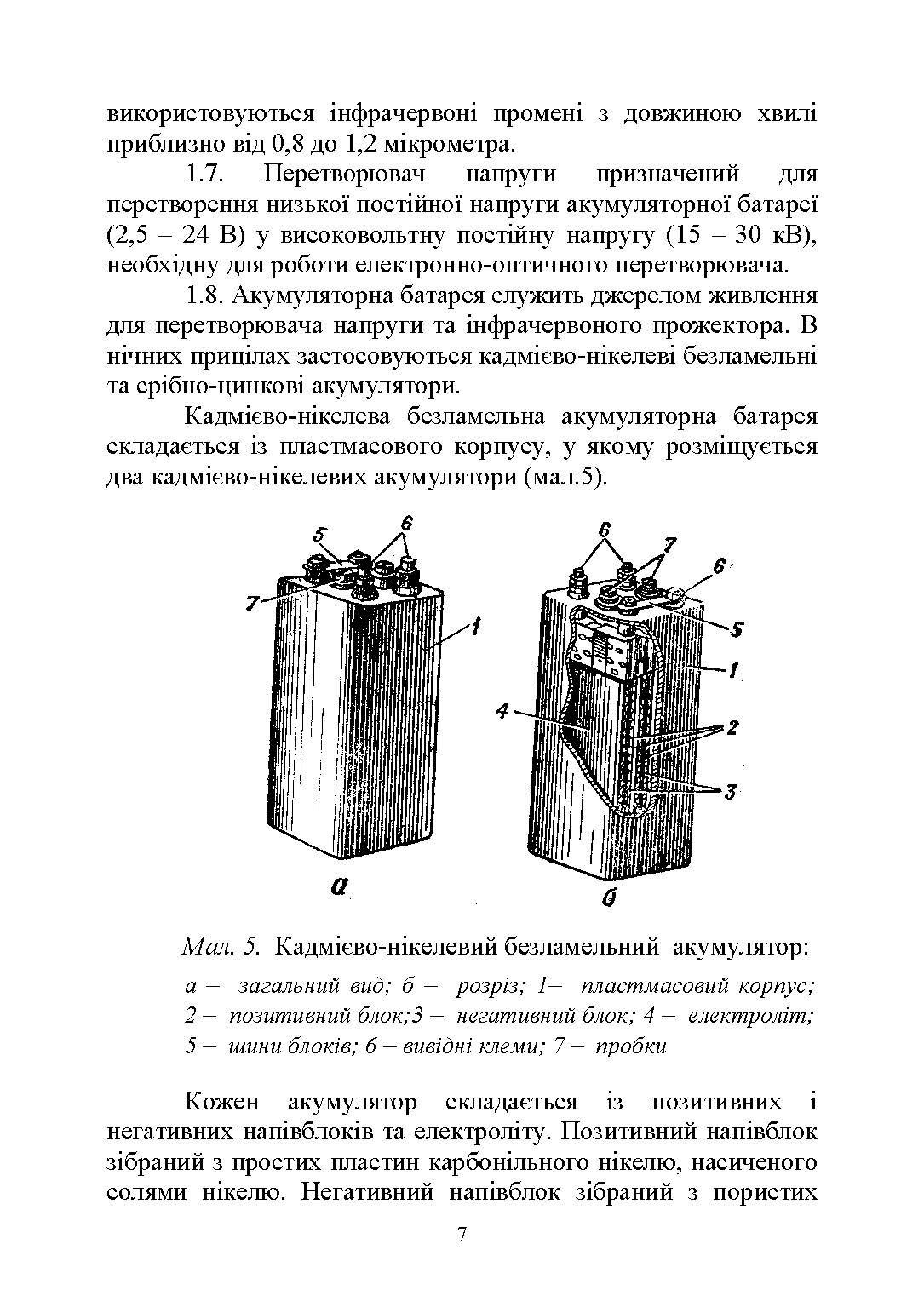 використовуються інфрачервоні промені з довжиною хвилі приблизно від 0,8 до 1,2 мікрометра.

1.7. Перетворювач напруги призначений для перетворення низької постійної напруги акумуляторної батареї (2,5 – 24 В) у високовольтну постійну напругу (15 – 30 кВ), необхідну для роботи електронно-оптичного перетворювача.

1.8. Акумуляторна батарея служить джерелом живлення для перетворювача напруги та інфрачервоного прожектора. В нічних прицілах застосовуються кадмієво-нікелеві безламельні та срібно-цинкові акумулятори.

Кадмієво-нікелева безламельна акумуляторна батарея складається із пластмасового корпусу, у якому розміщується два кадмієво-нікелевих акумулятори (мал.5).

5 6 7 1 а 6 7 6 5 1 4 2 3 б

Мал. 5. Кадмієво-нікелевий безламельний акумулятор:
а – загальний вид; б – розріз; 1– пластмасовий корпус; 2 – позитивний блок;3 – негативний блок; 4 – електроліт; 5 – шини блоків; 6 – вивідні клеми; 7 – пробки

Кожен акумулятор складається із позитивних і негативних напівблоків та електроліту. Позитивний напівблок зібраний з простих пластин карбонільного нікелю, насиченого солями нікелю. Негативний напівблок зібраний з пористих

7